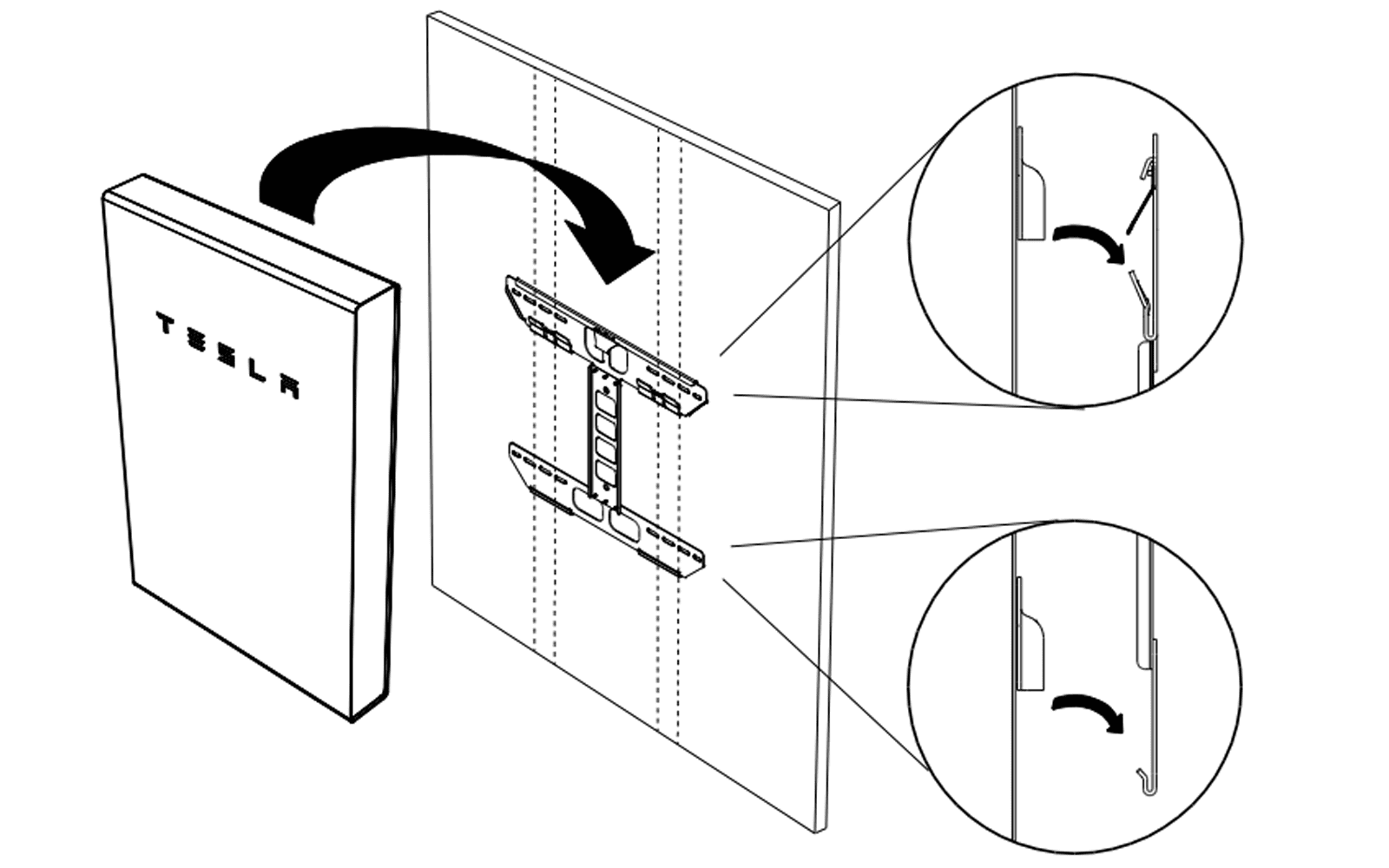 TESLA